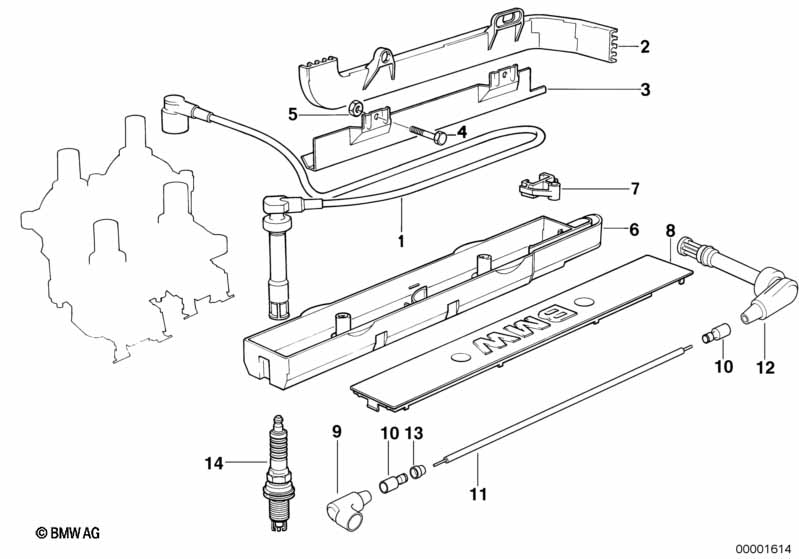 2
3
5
4
7
1
6
8
BMW
10
12
9
10
13
14
11
© BMW AG
00001614