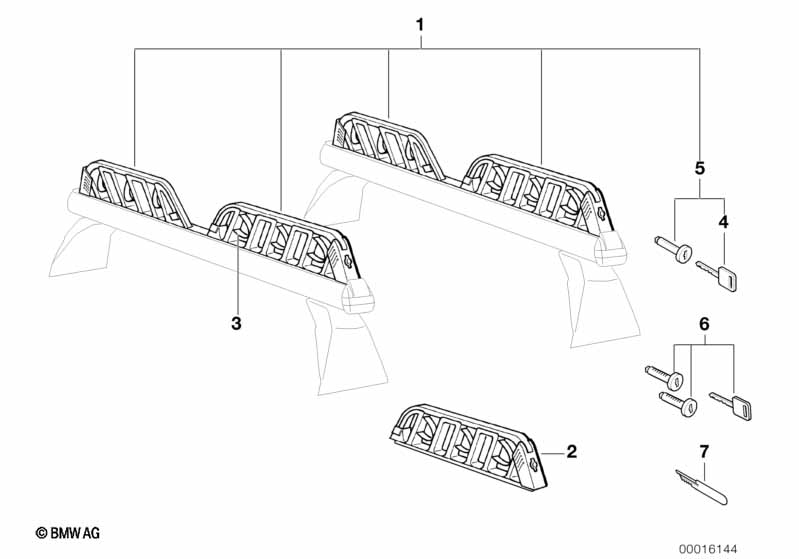 1

5

4

3

6

2

7

© BMW AG

00016144