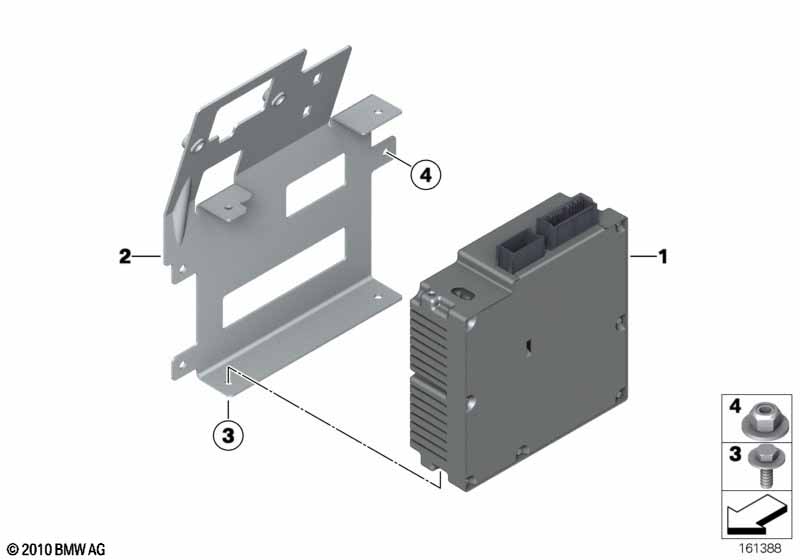 4
2
1
3
4
3
© 2010 BMW AG
161388