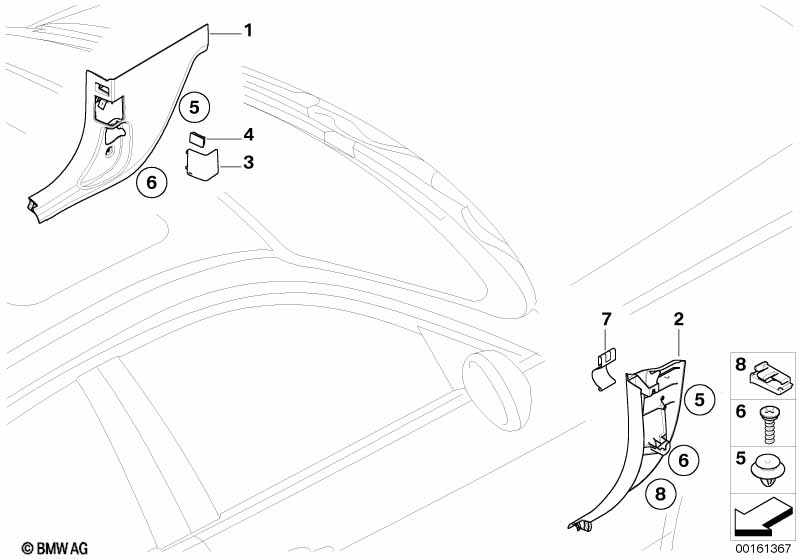 1
5
4
3
6
7
2
5
6
8
8
6
5
© BMW AG
00161367