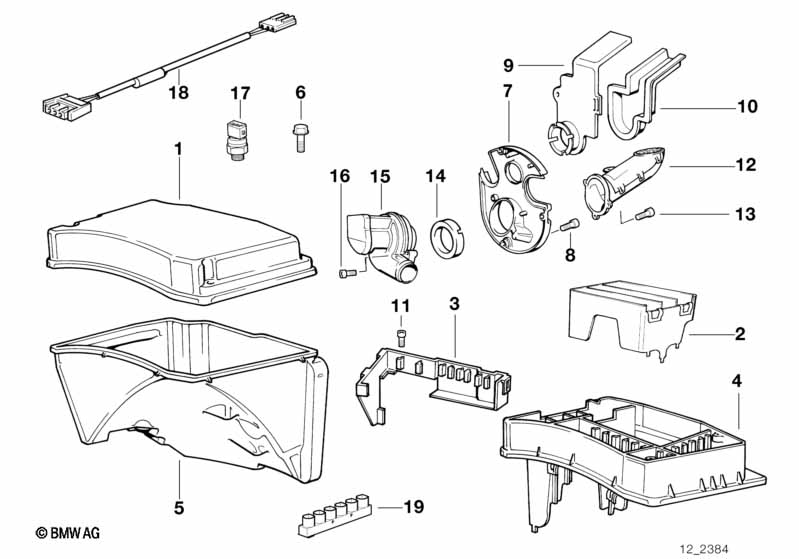 18
17
6
9
7
10
1
16
15
14
12
13
8
11
3
2
4
5
19
© BMW AG
12_2384