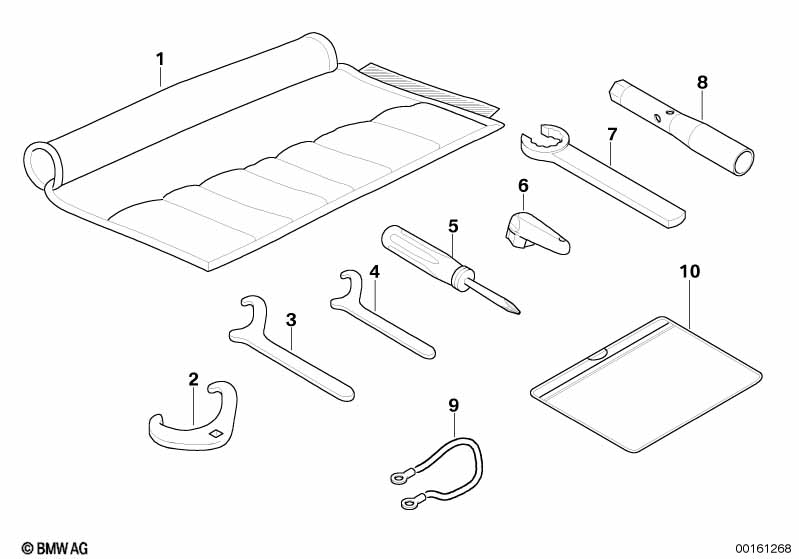 1
8
7
6
5
4
10
3
2
9
© BMW AG
00161268