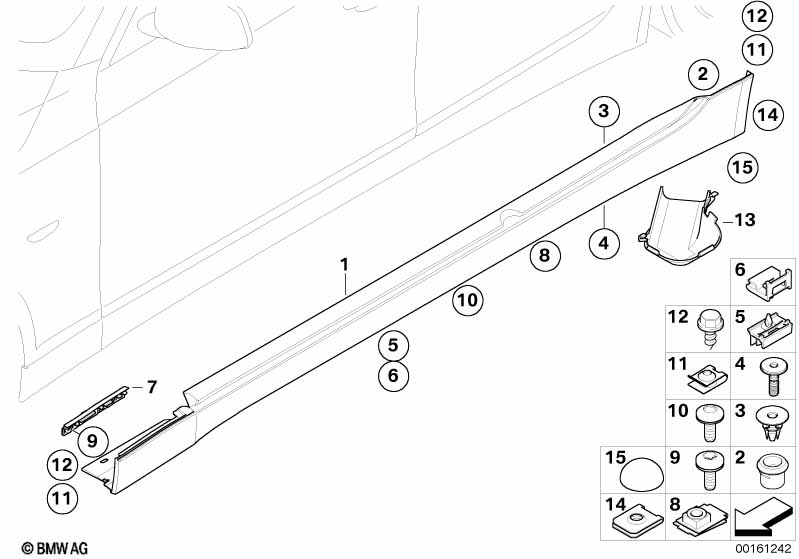 12
11
2
3
14
15
13
4
8
1
10
5
6
7
9
12
11
6
12
5
11
4
10
3
15
9
2
14
8
© BMW AG
00161242