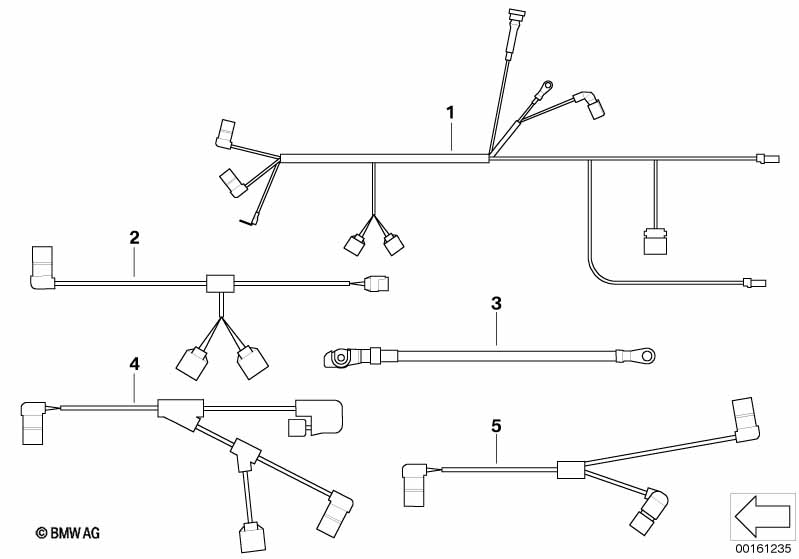 1
2
3
4
5
© BMW AG
00161235