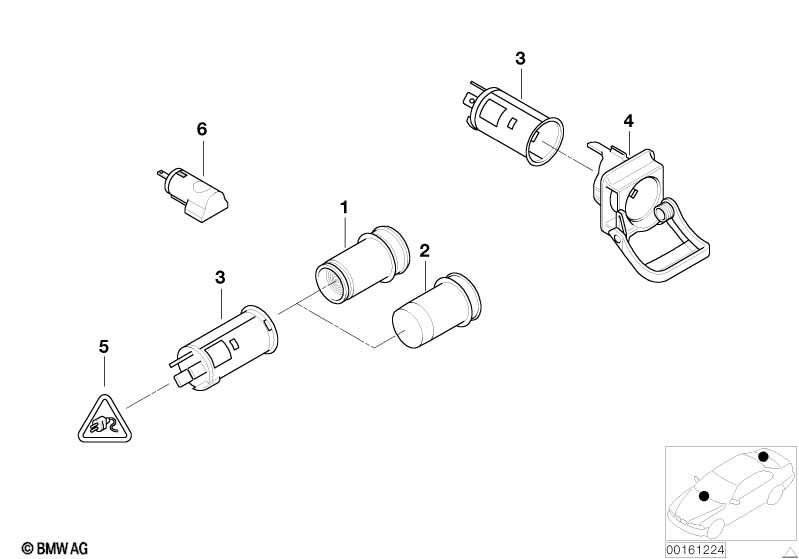 3

4

6

1

2

3

5

© BMW AG

00161224