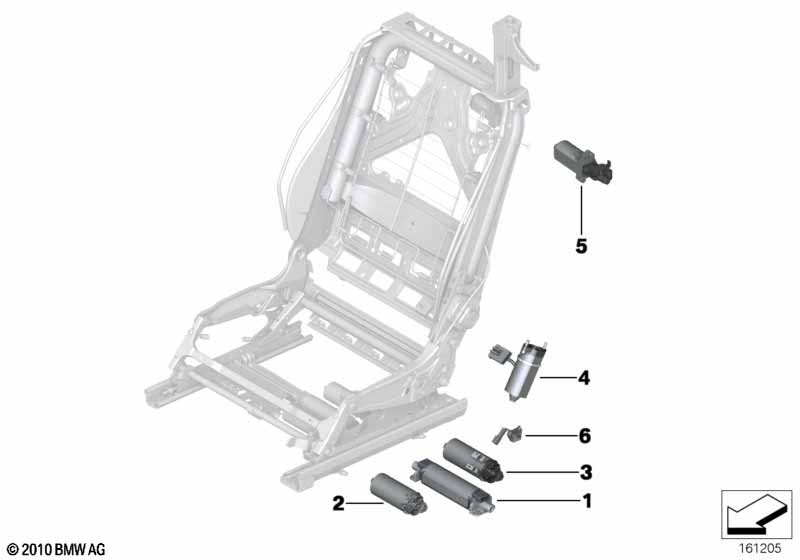 5

4

6

3

2

1

© 2010 BMW AG

161205