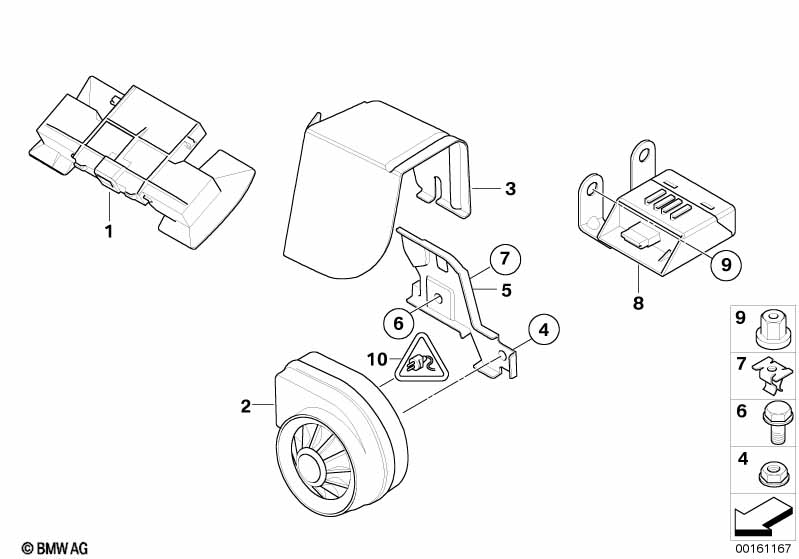 1
3
7
5
6
4
10
2
9
8
9
7
6
4
© BMW AG
00161167