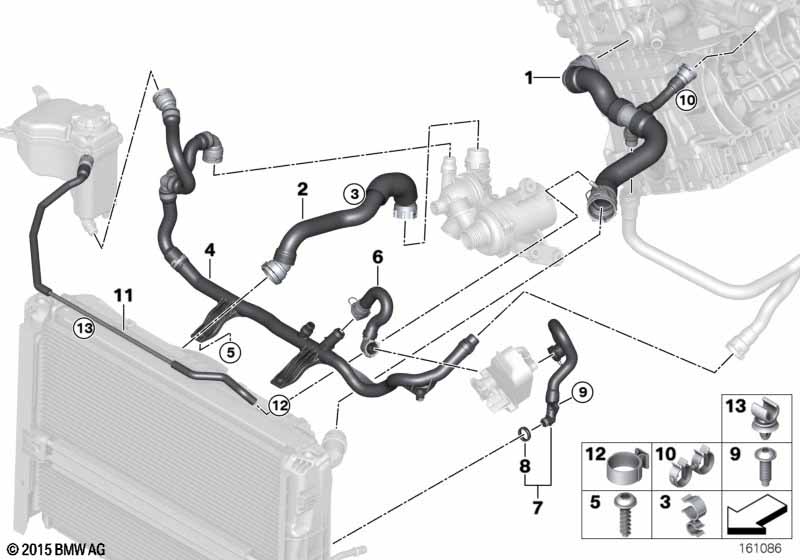 1
10
2
3
4
6
11
13
5
12
9
8
7
13
12
10
9
5
3
© 2015 BMW AG
161086