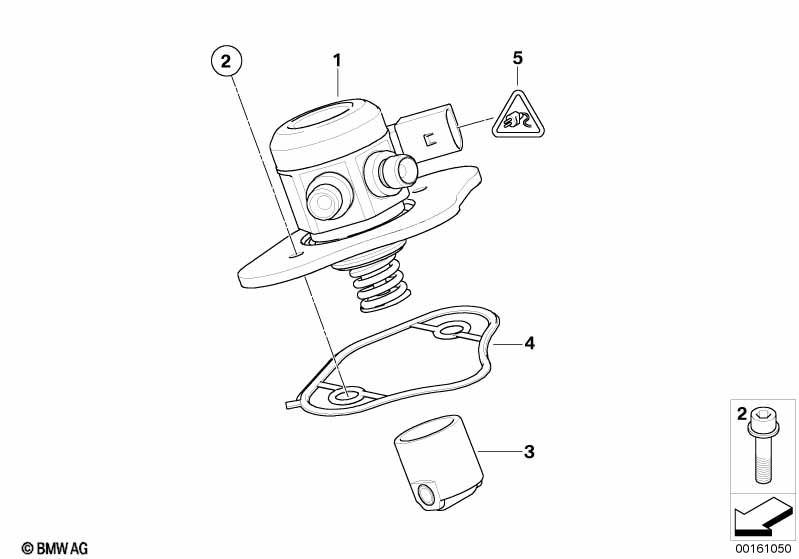 2
1
5
4
3
2
© BMW AG
00161050