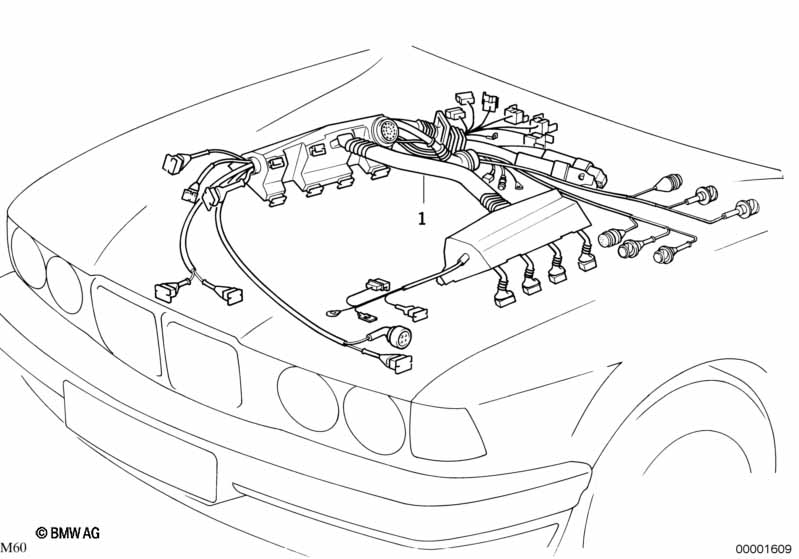 1

© BMW AG

M60

00001609