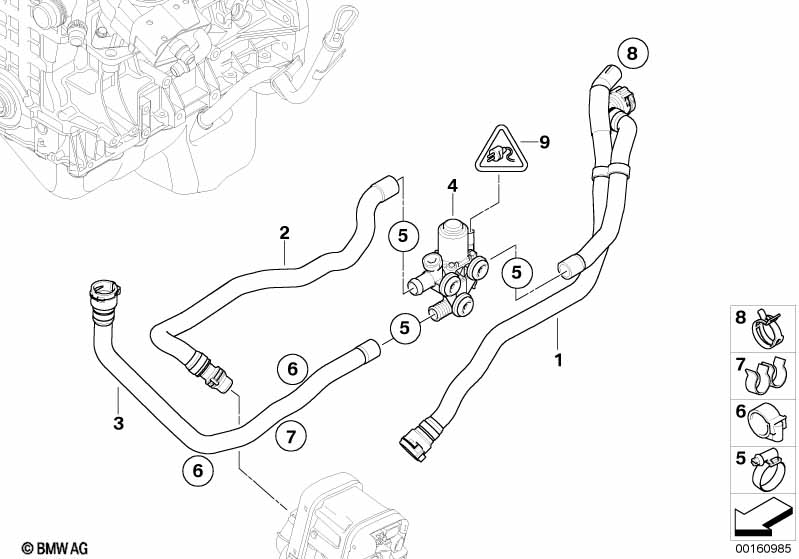 8
9
4
2
5
5
5
1
6
3
7
6
8
7
6
5
© BMW AG
00160985