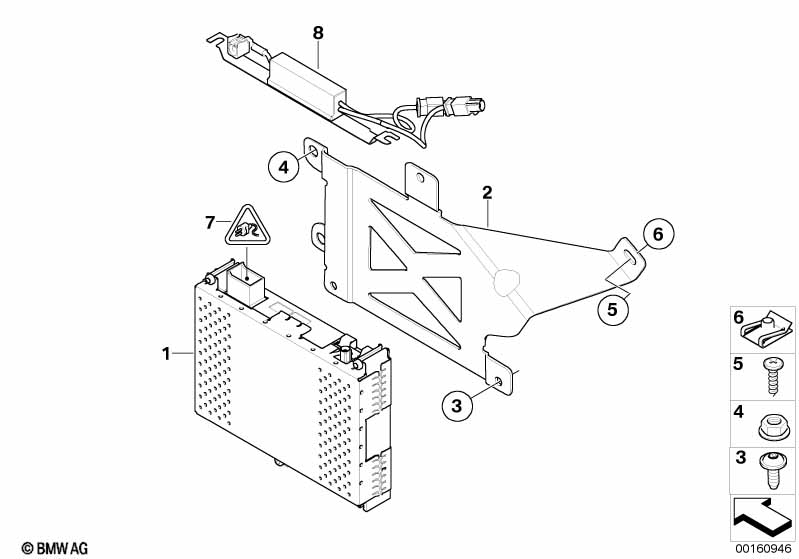 8
4
2
7
6
5
1
3
6
5
4
3
© BMW AG
00160946