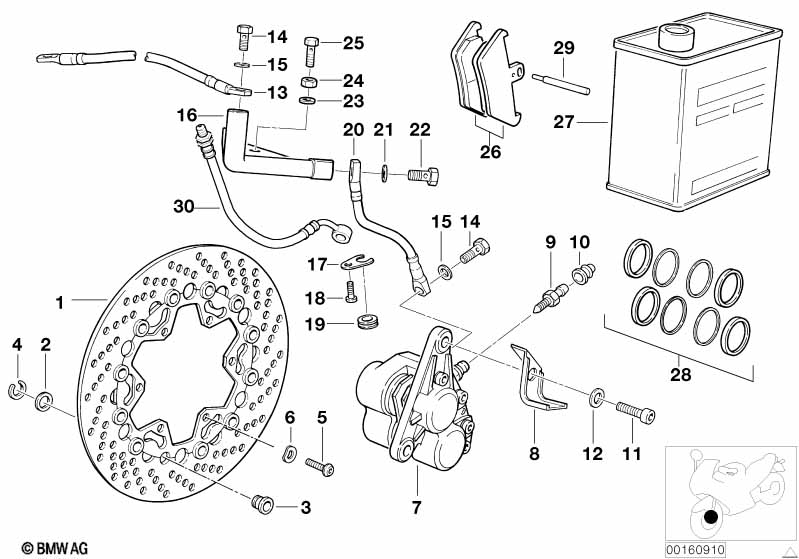 14
15
13
25
24
23
16
20
21
22
29
27
26
30
15
14
9
10
17
18
19
1
4
2
6
5
3
7
8
12
11
28
© BMW AG
00160910