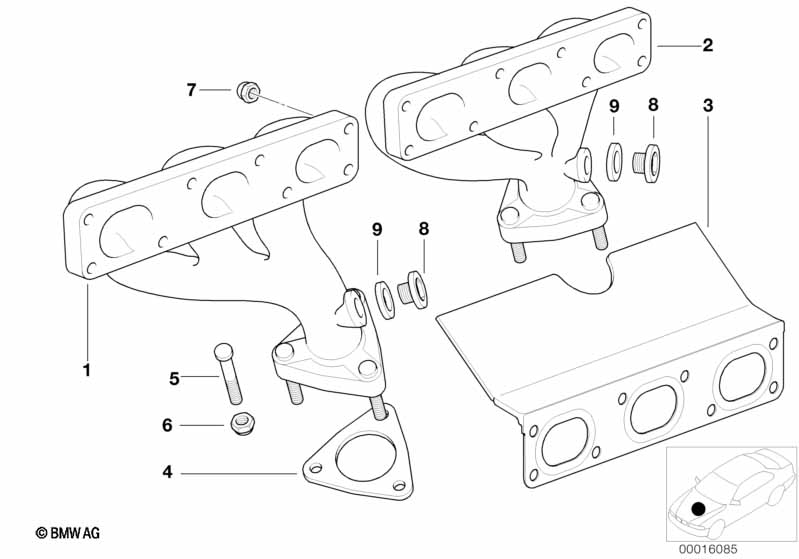 7
2
9
8
3
9
8
1
5
6
4
© BMW AG
00016085