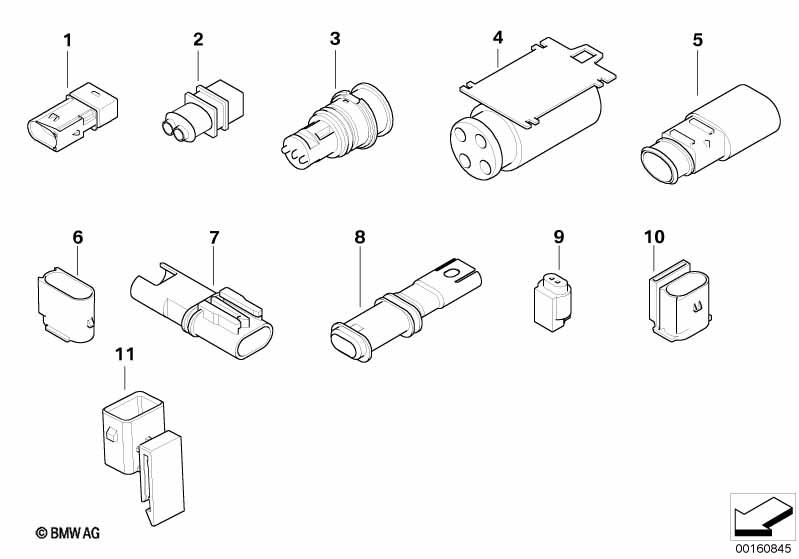 1
2
3
4
5
6
7
8
9
10
11
© BMW AG
00160845