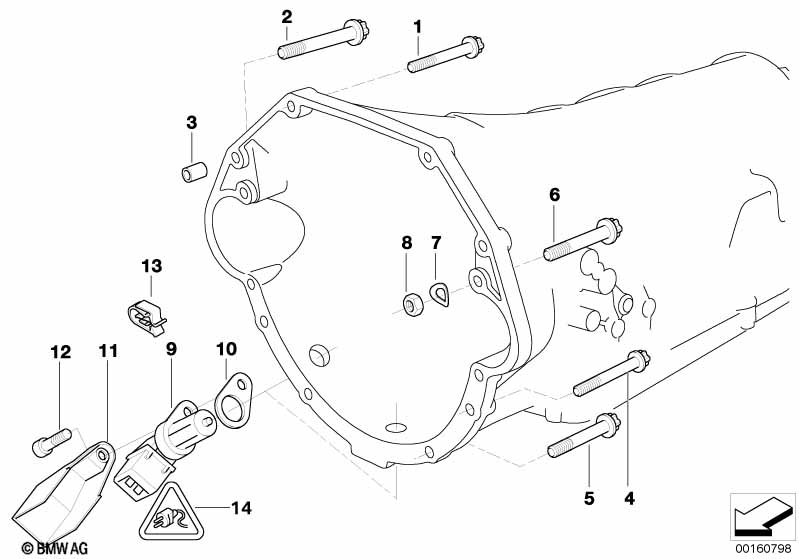 2
1
3
6
8
7
13
12
11
9
10
14
5
4
© BMW AG
00160798