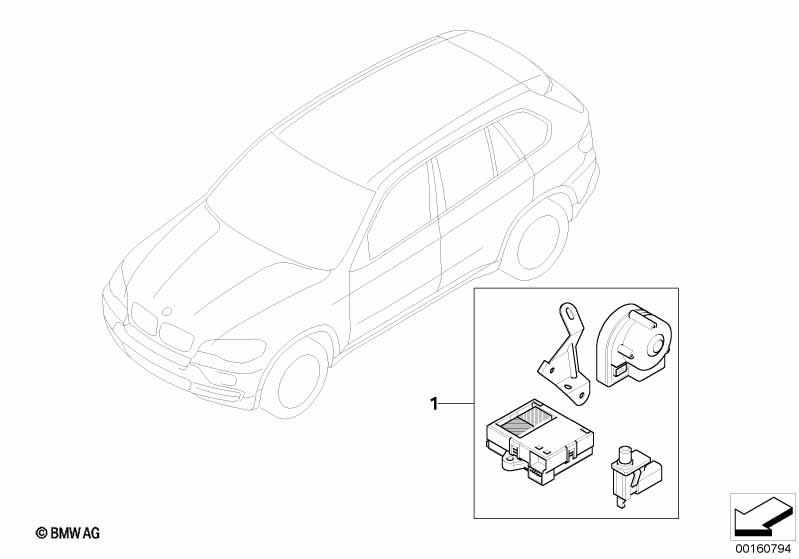 1

© BMW AG

00160794