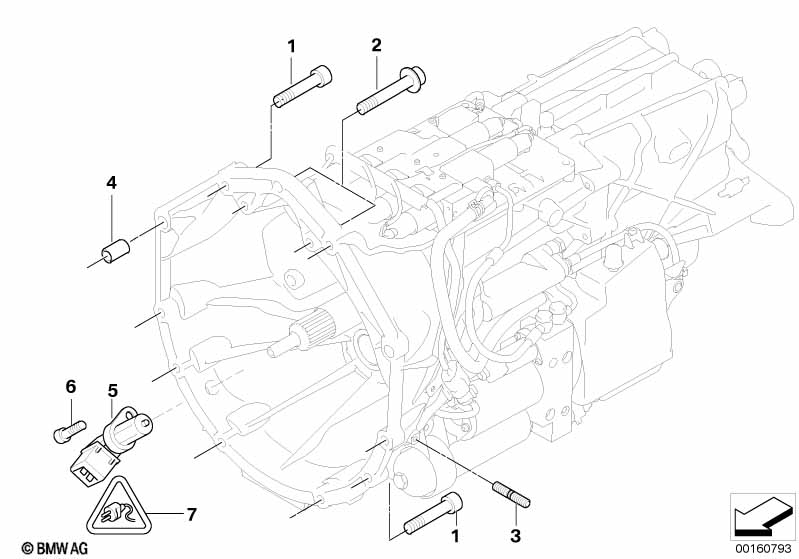 1
2
4
6
5
7
1
3
© BMW AG
00160793