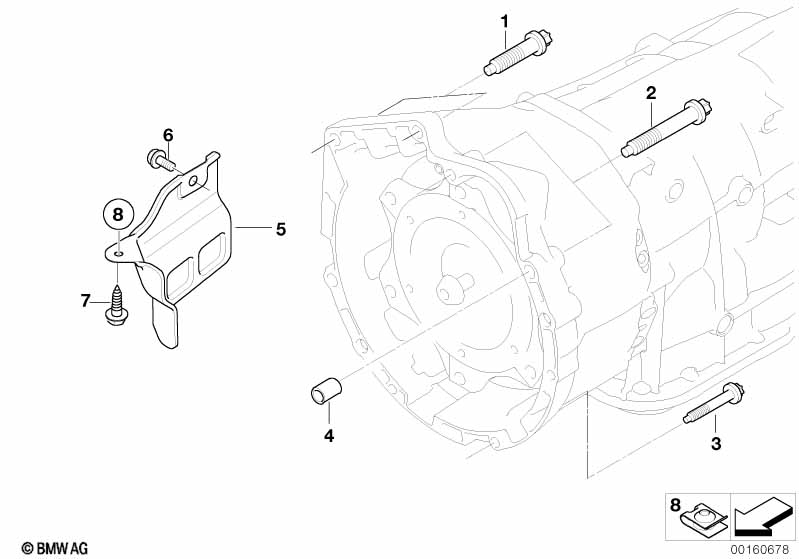 1
2
6
8
5
7
4
3
8
© BMW AG
00160678