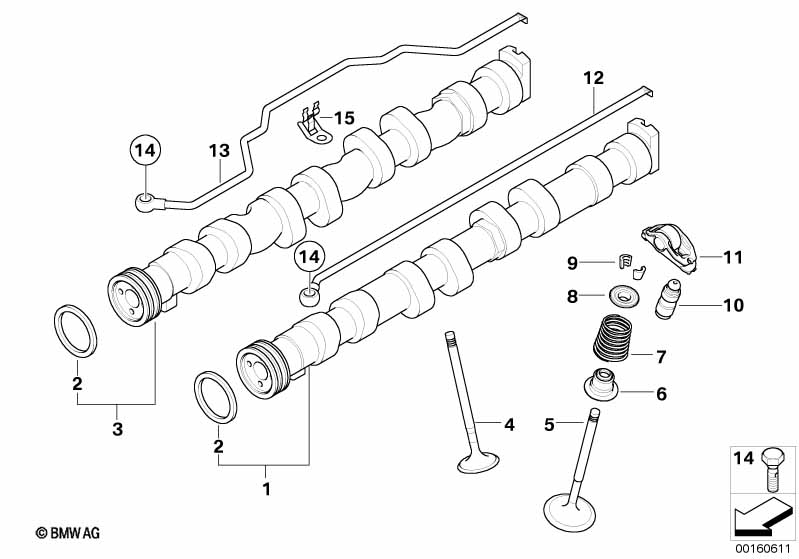 12
15
14
13
14
9
11
8
10
7
6
2
3
4
5
2
1
14
© BMW AG
00160611