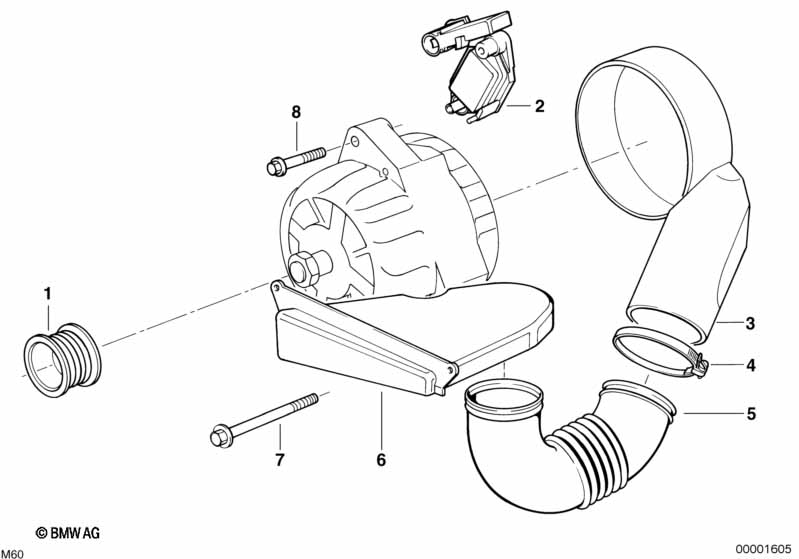 8
2
1
3
4
5
7
6
© BMW AG
M60
00001605