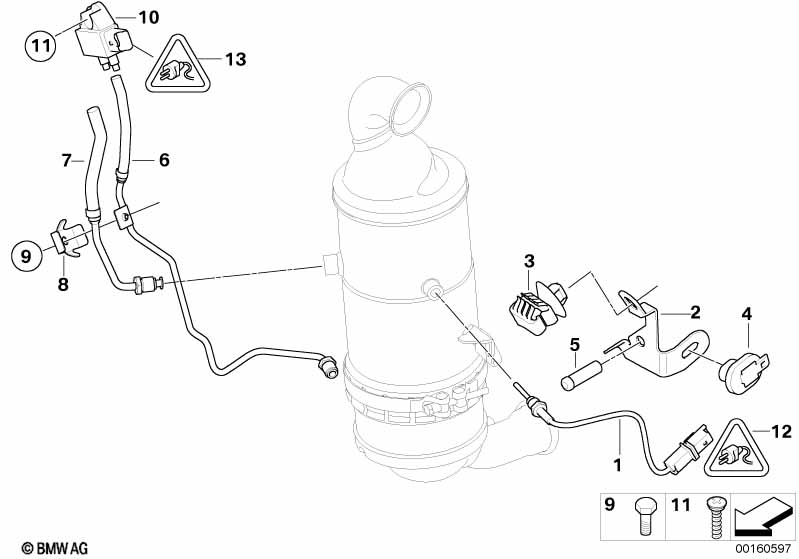 11
10
13
7
6
9
8
3
2
4
5
12
1
9
11
© BMW AG
00160597