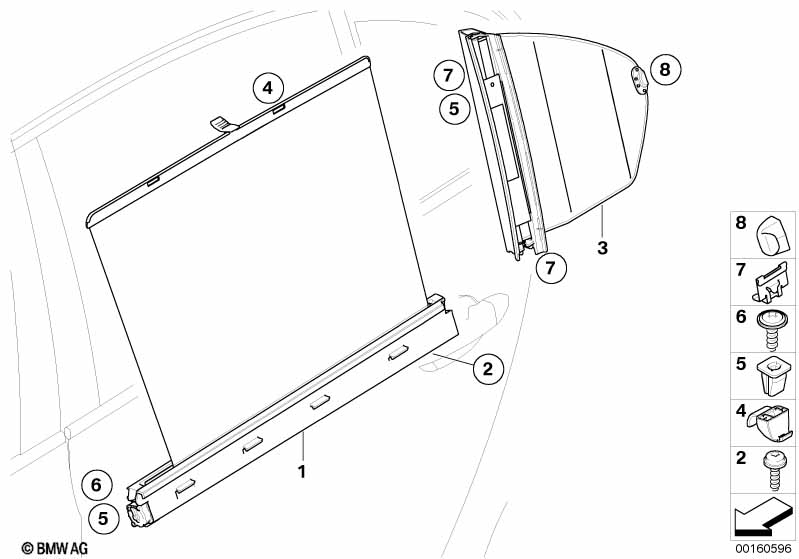 4
7
5
8
3
7
2
1
6
5
8
7
6
5
4
2
© BMW AG
00160596