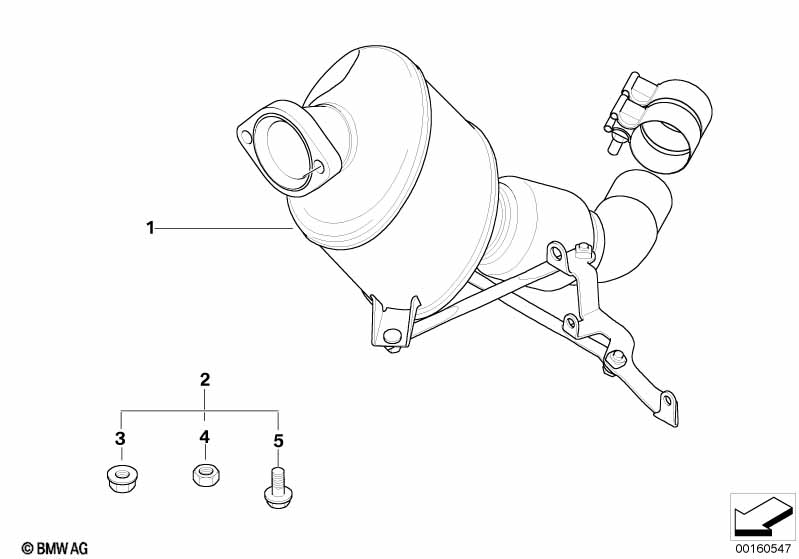 1

2

3

4

5

© BMW AG

00160547