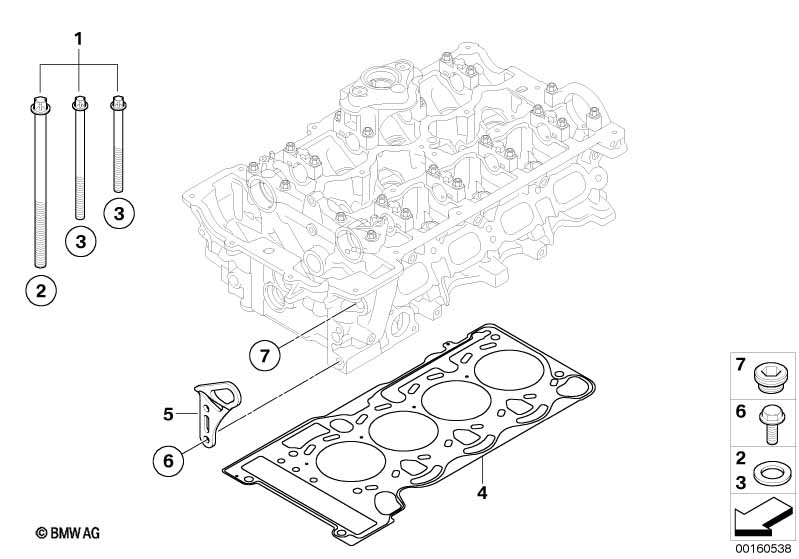 1
3
3
2
7
5
6
4
7
6
2
3
© BMW AG
00160538