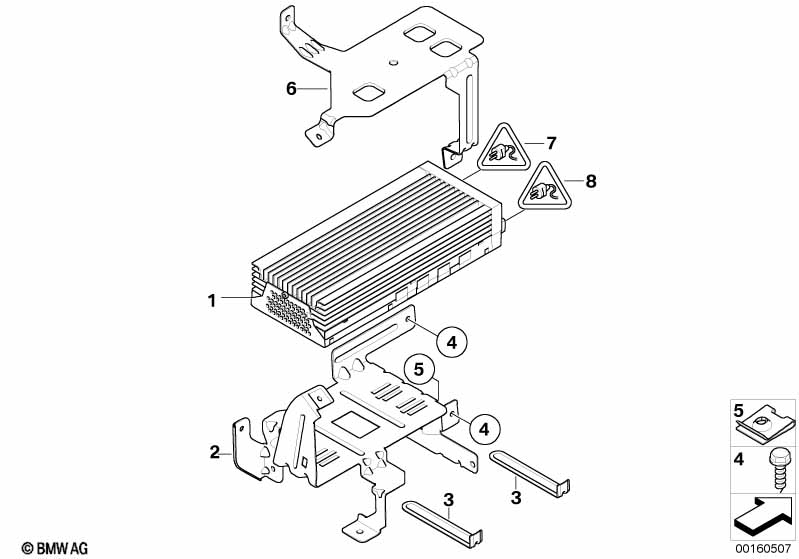 6
7
8
1
4
5
4
2
3
3
5
4
© BMW AG
00160507