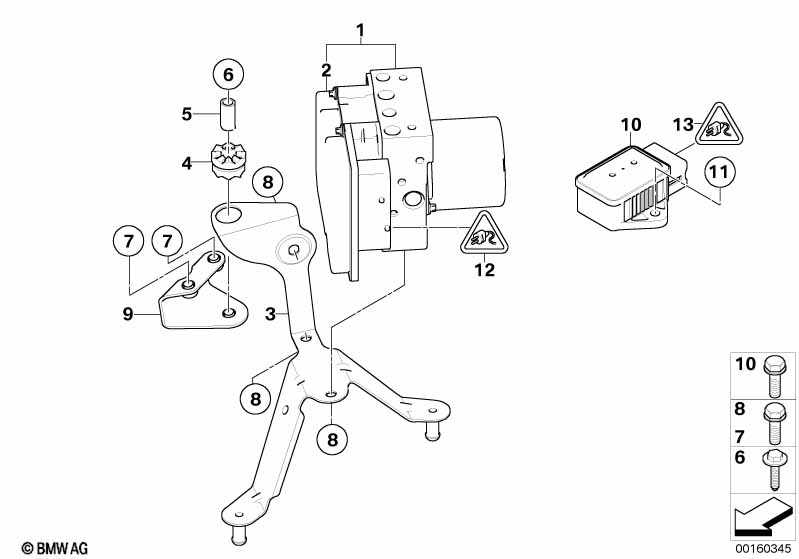 1
2
6
5
4
8
7
7
9
3
8
8
12
10
13
11
10
8
7
6
© BMW AG
00160345