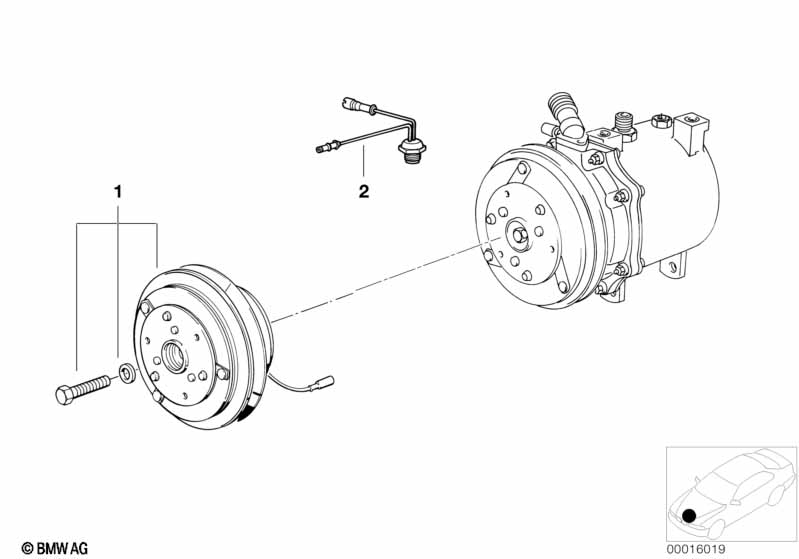 2

1

© BMW AG

00016019