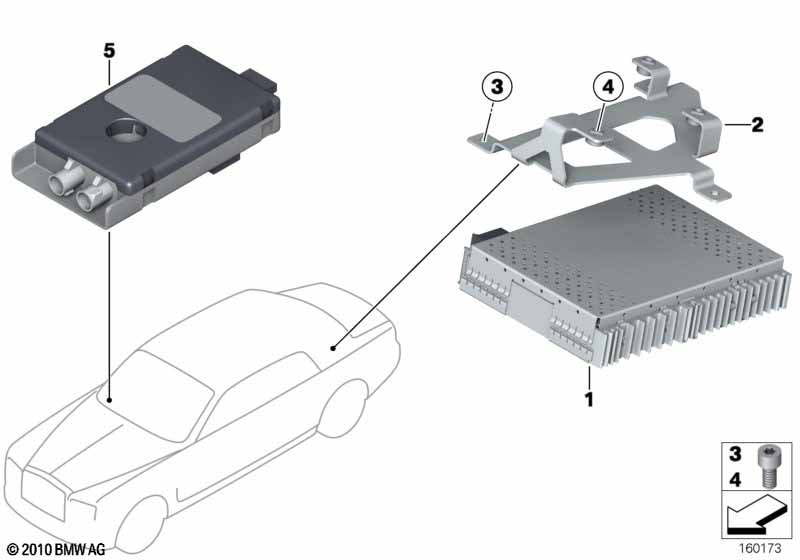 5

3

4

2

1

3
4

© 2010 BMW AG

160173