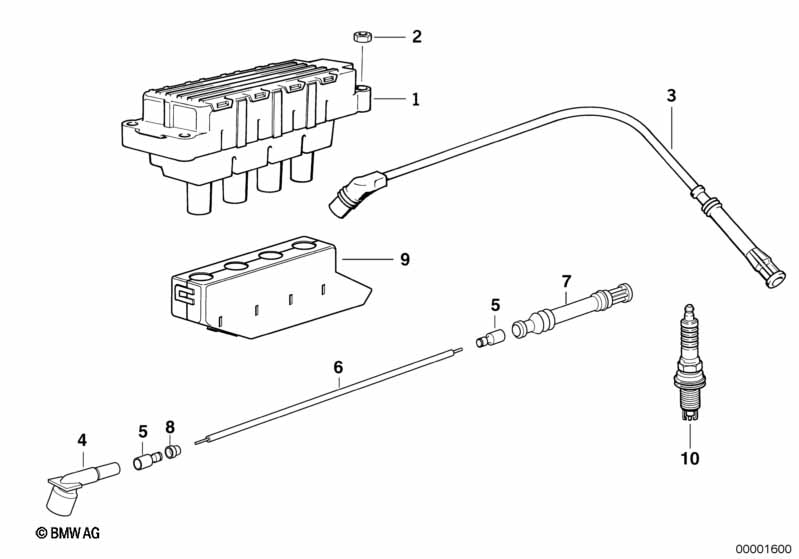 2
1
3
9
7
5
6
4
5
8
10
© BMW AG
00001600