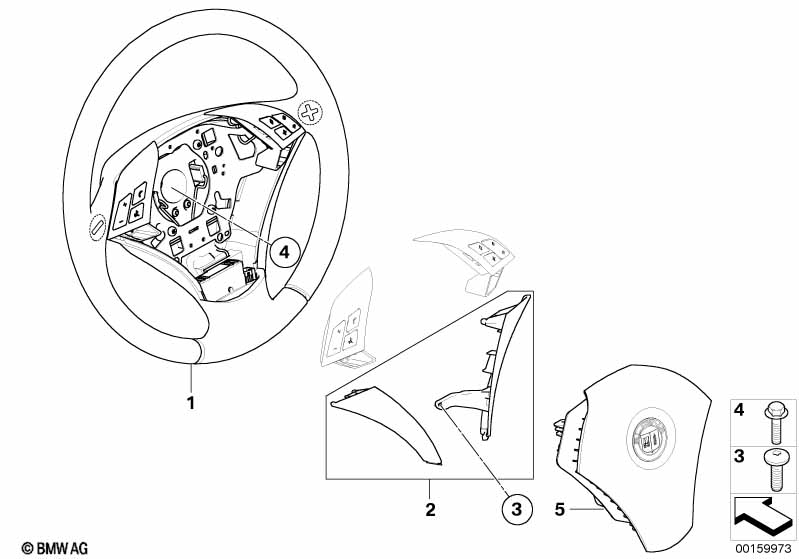 4
1
2
3
5
4
3
© BMW AG
00159973