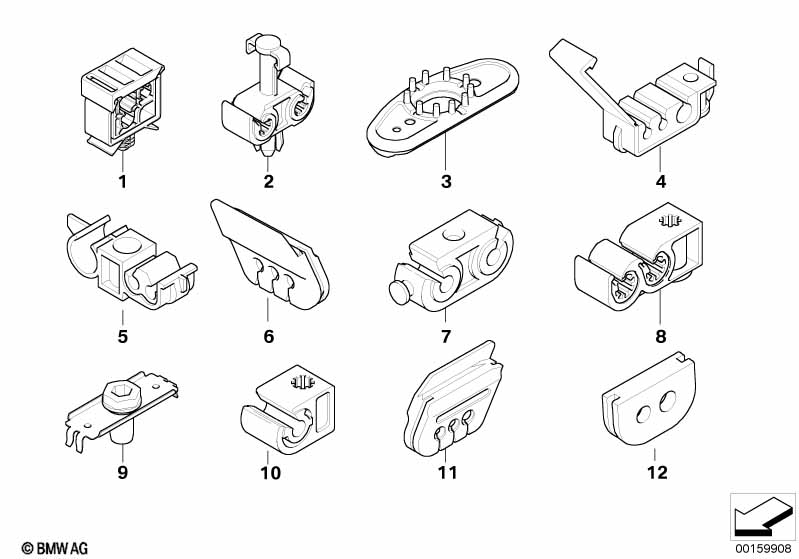 1
2
3
4
5
6
7
8
9
10
11
12
© BMW AG
00159908