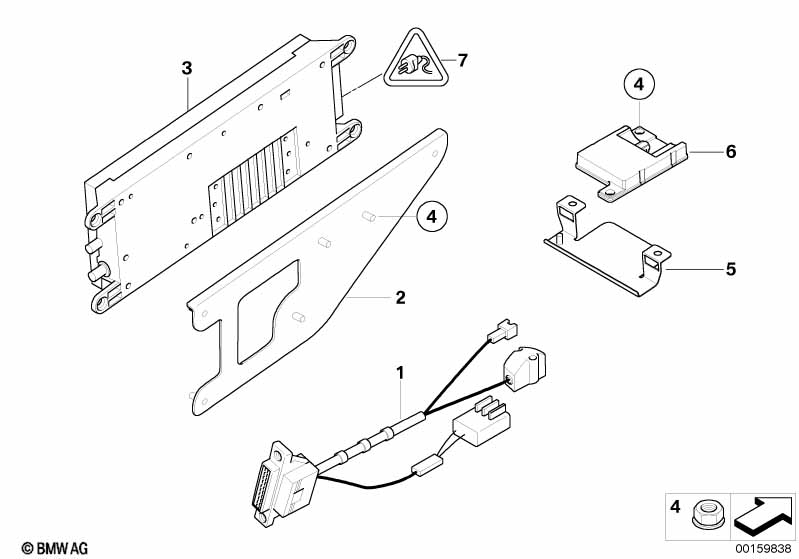 3
7
4
6
4
5
2
1
4
© BMW AG
00159838