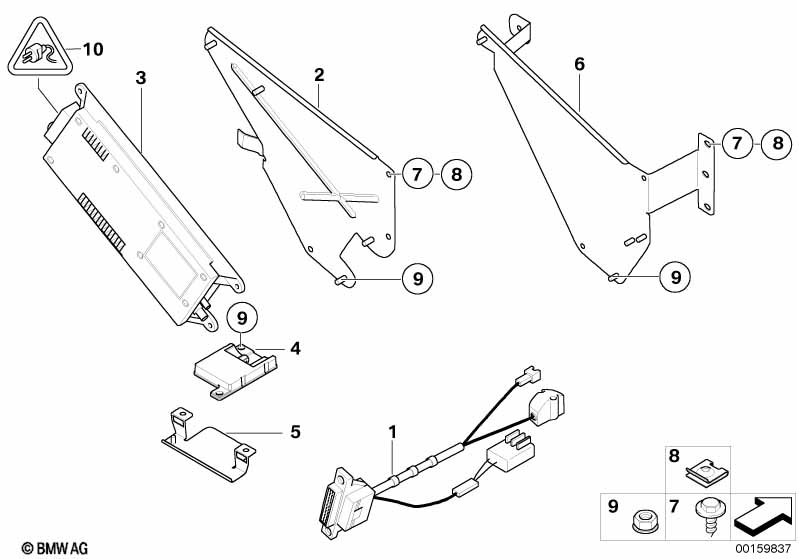 10
3
2
6
7
8
7
8
9
9
9
4
5
1
8
9
7
© BMW AG
00159837