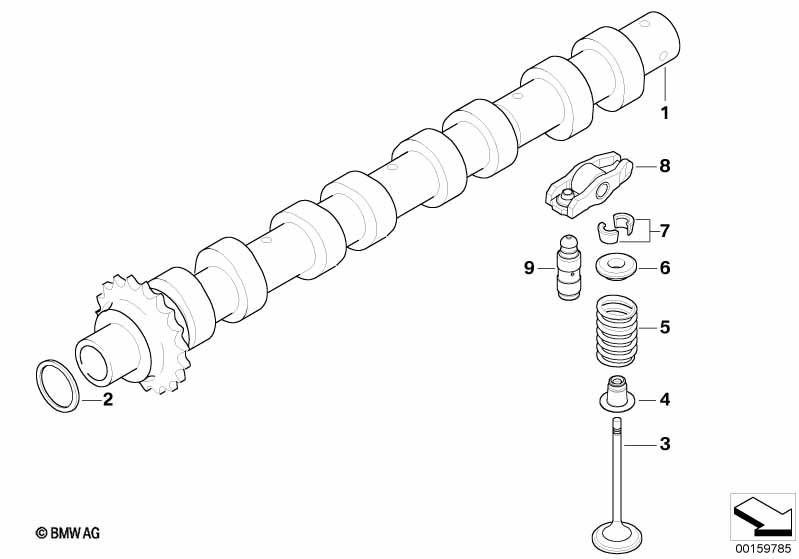 1
8
7
9
6
5
2
4
3
© BMW AG
00159785