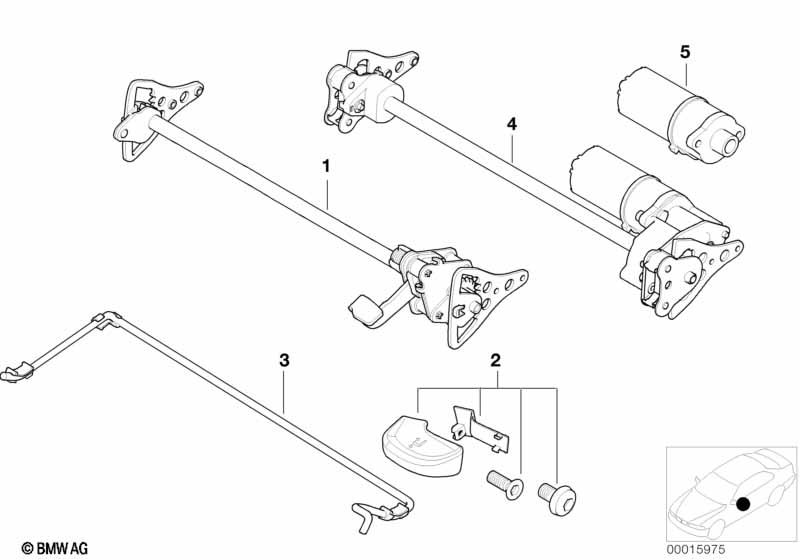 5

4

1

3

2

© BMW AG

00015975