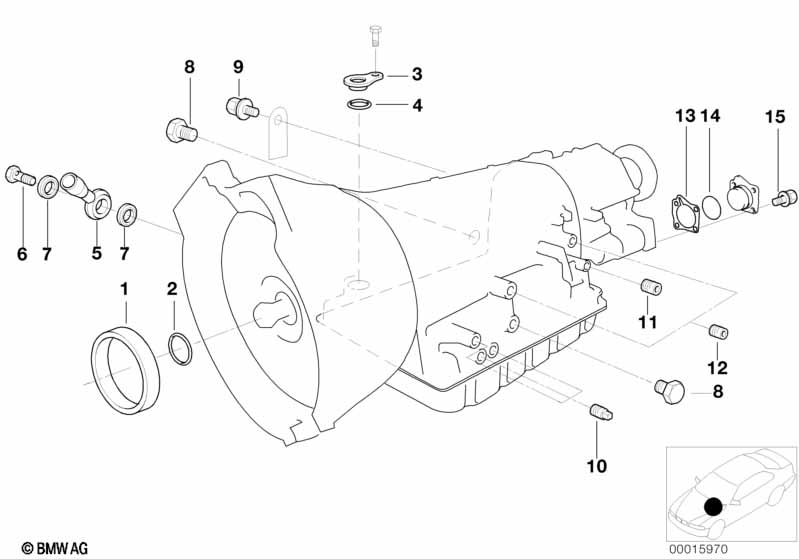 8
9
3
4
13 14
15
6
7
5
7
1
2
11
12
8
10
© BMW AG
00015970