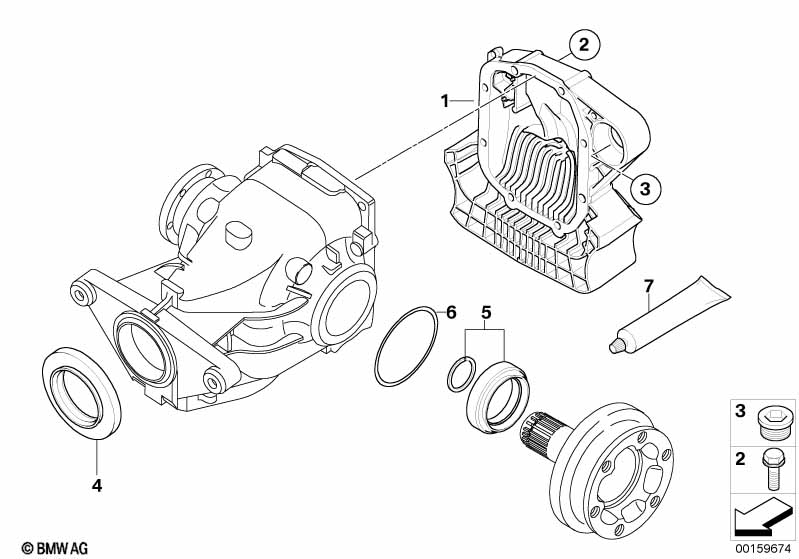 2
1
3
7
6
5
4
3
2
© BMW AG
00159674