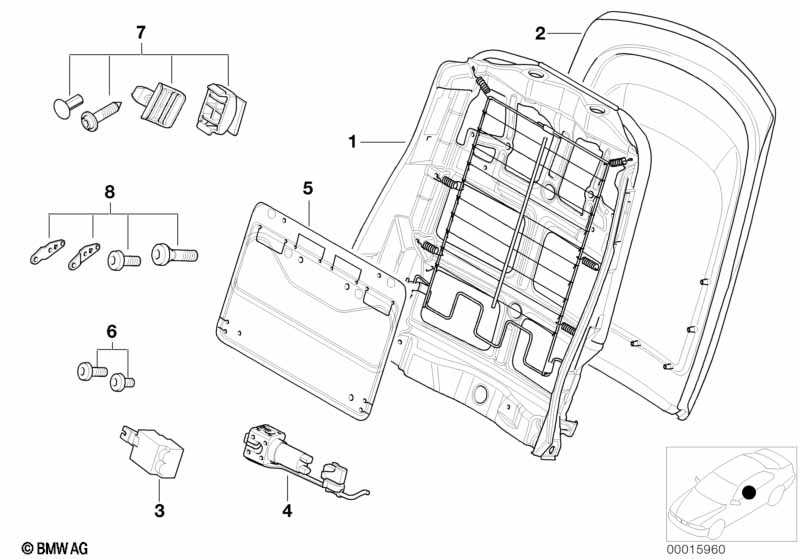 7
2
1
8
5
6
3
4
© BMW AG
00015960