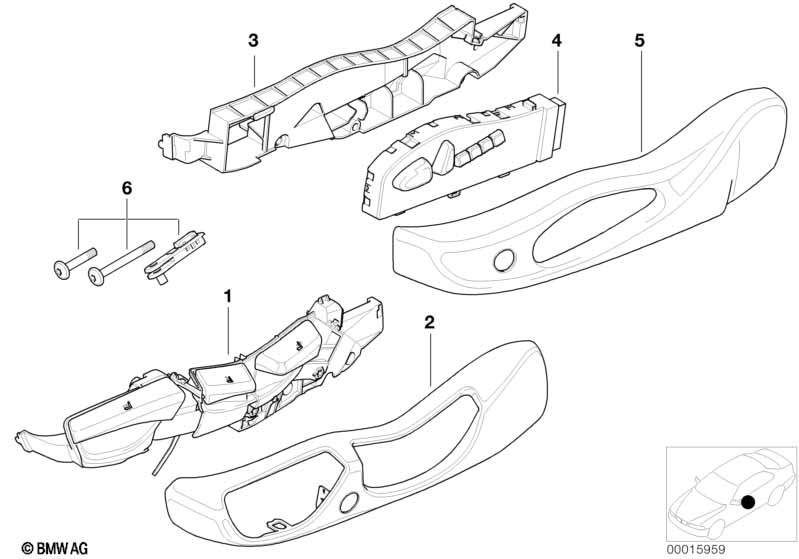 3
4
5
6
1
2
© BMW AG
00015959