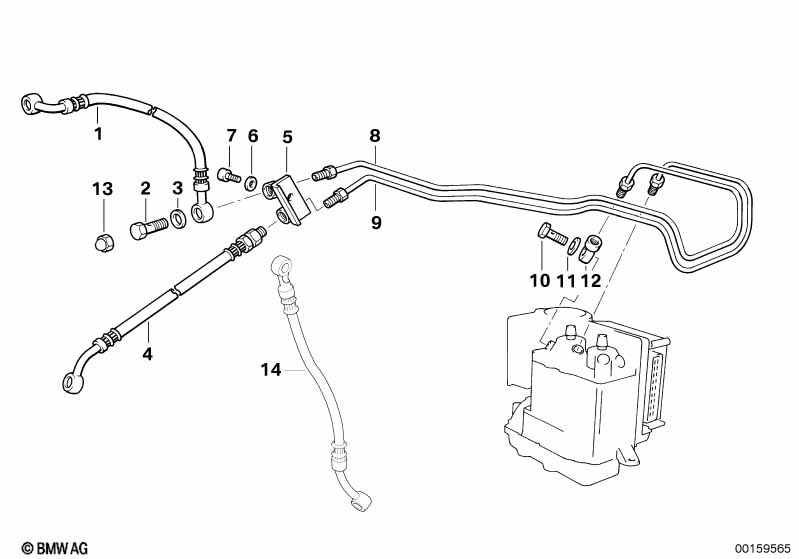 1
7
6
5
8
13
2
3
9
10
11
12
4
14
© BMW AG
00159565