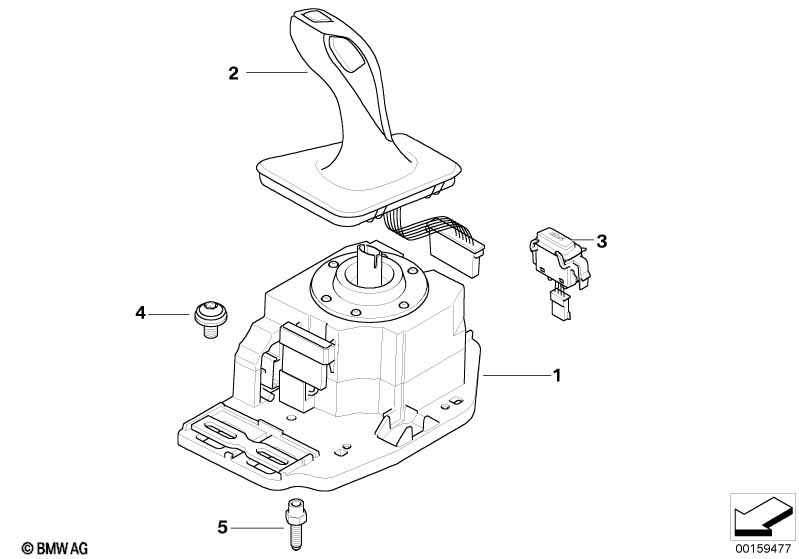 2

3

4

1

5

© BMW AG

00159477