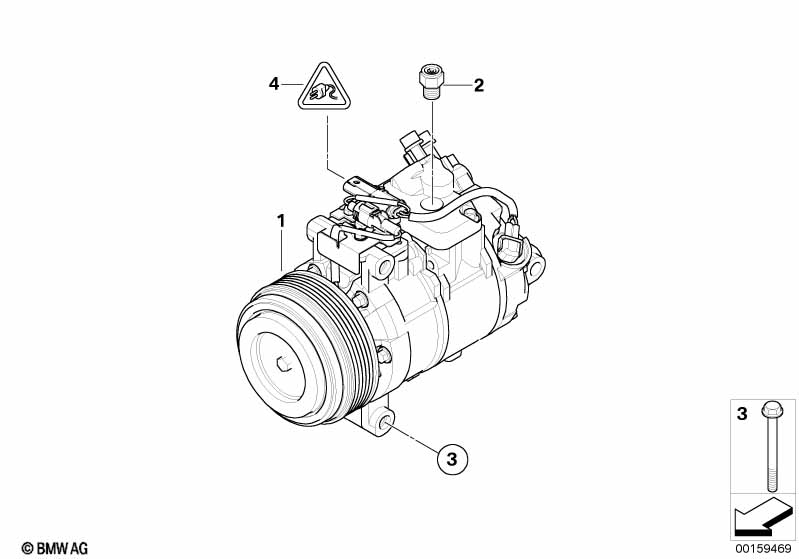 4
2
1
3
3
© BMW AG
00159469