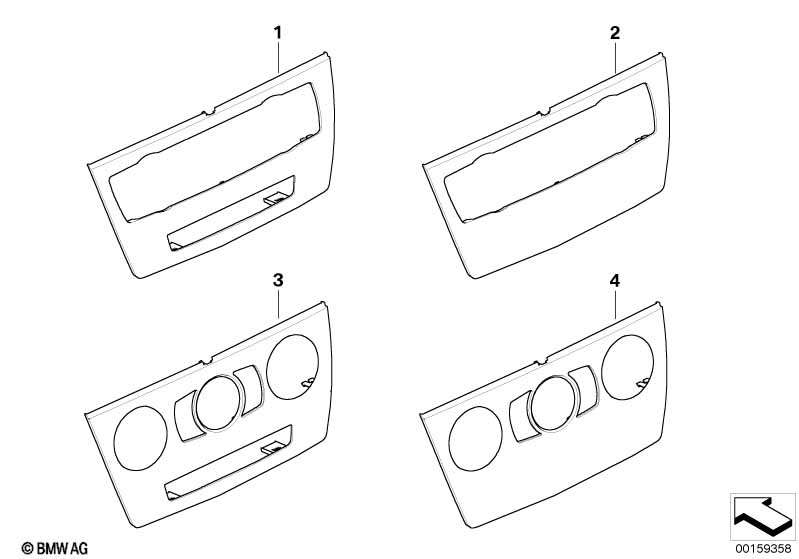 1
2
3
4
© BMW AG
00159358