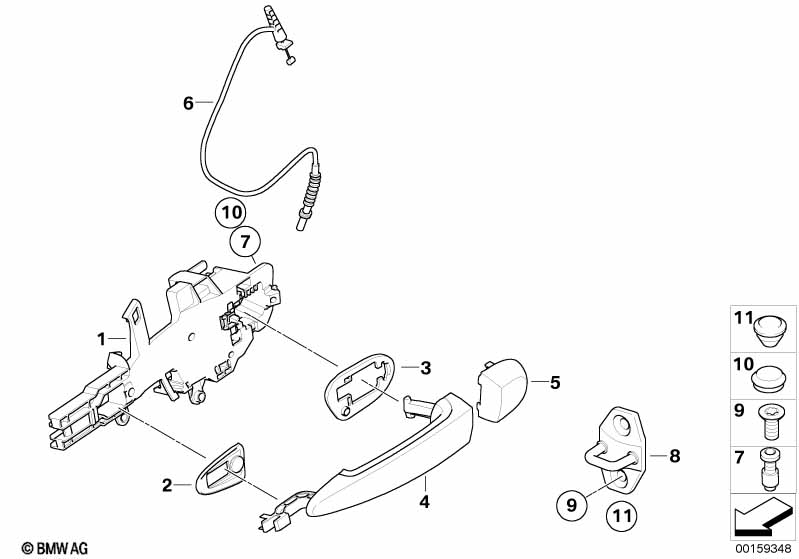 6

10

7

1

3

5

2

4

8

9

11

11

10

9

7

© BMW AG

00159348