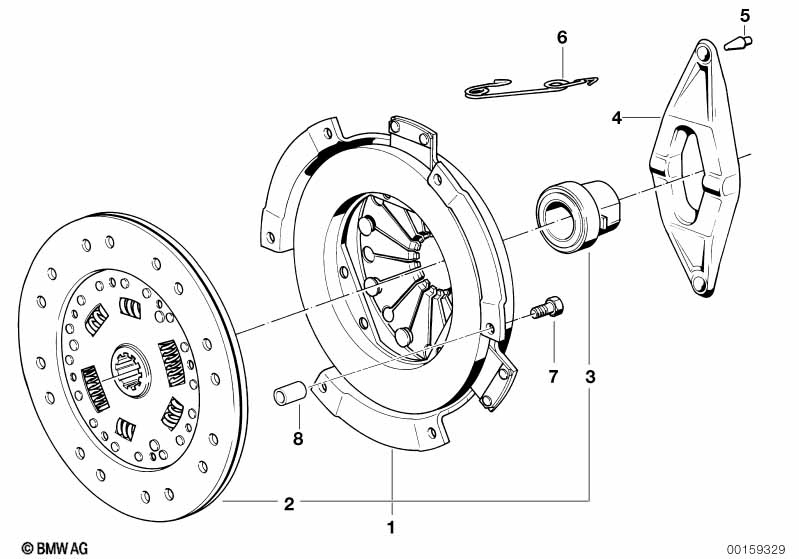 5
6
4
7
3
8
2
1
© BMW AG
00159329